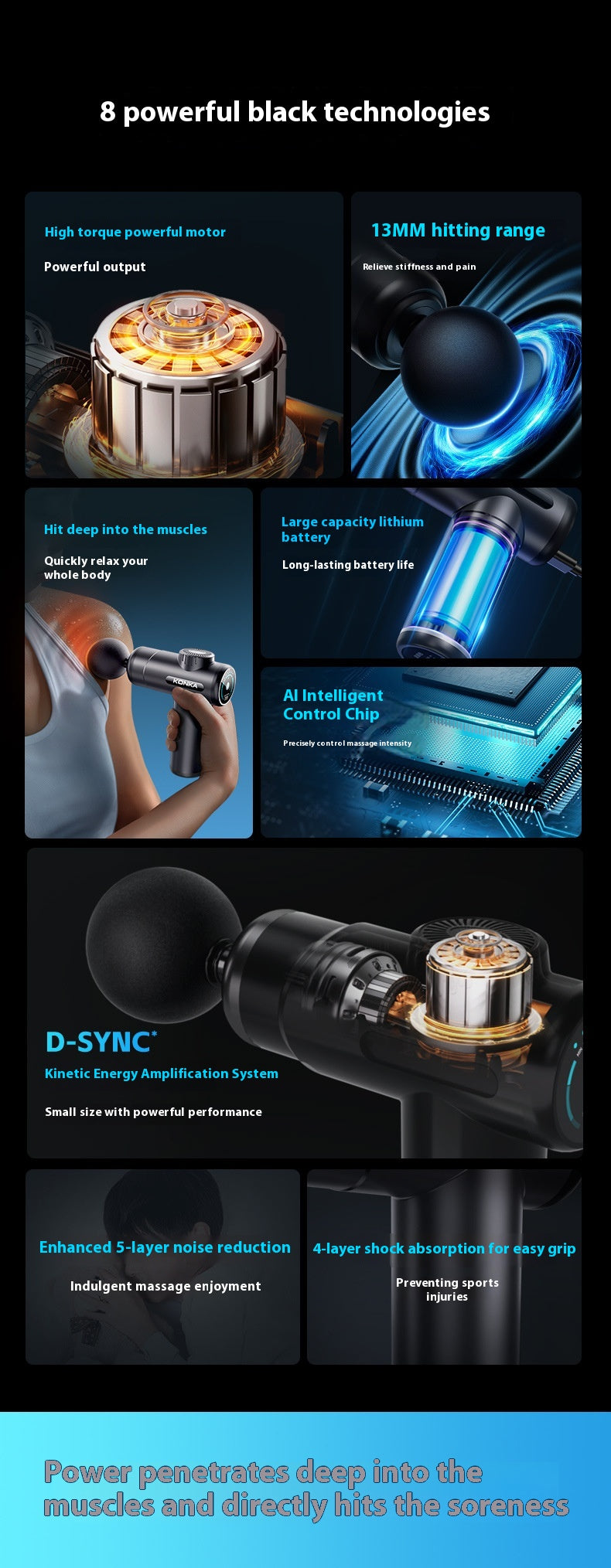 8 powerful black technologies

High torque powerful motor

Powerful output

13MM hitting range

Relieve stiffness and pain

Hit deep into the muscles

Quickly relax your whole body

KONKA

Large capacity lithium battery

Long-lasting battery life

AI Intelligent Control Chip

Precisely control massage intensity

D-SYNC*

Kinetic Energy Amplification System

Small size with powerful performance

Enhanced 5-layer noise reduction

Indulgent massage enjoyment

4-layer shock absorption for easy grip

Preventing sports injuries

Power penetrates deep into the muscles and directly hits the soreness